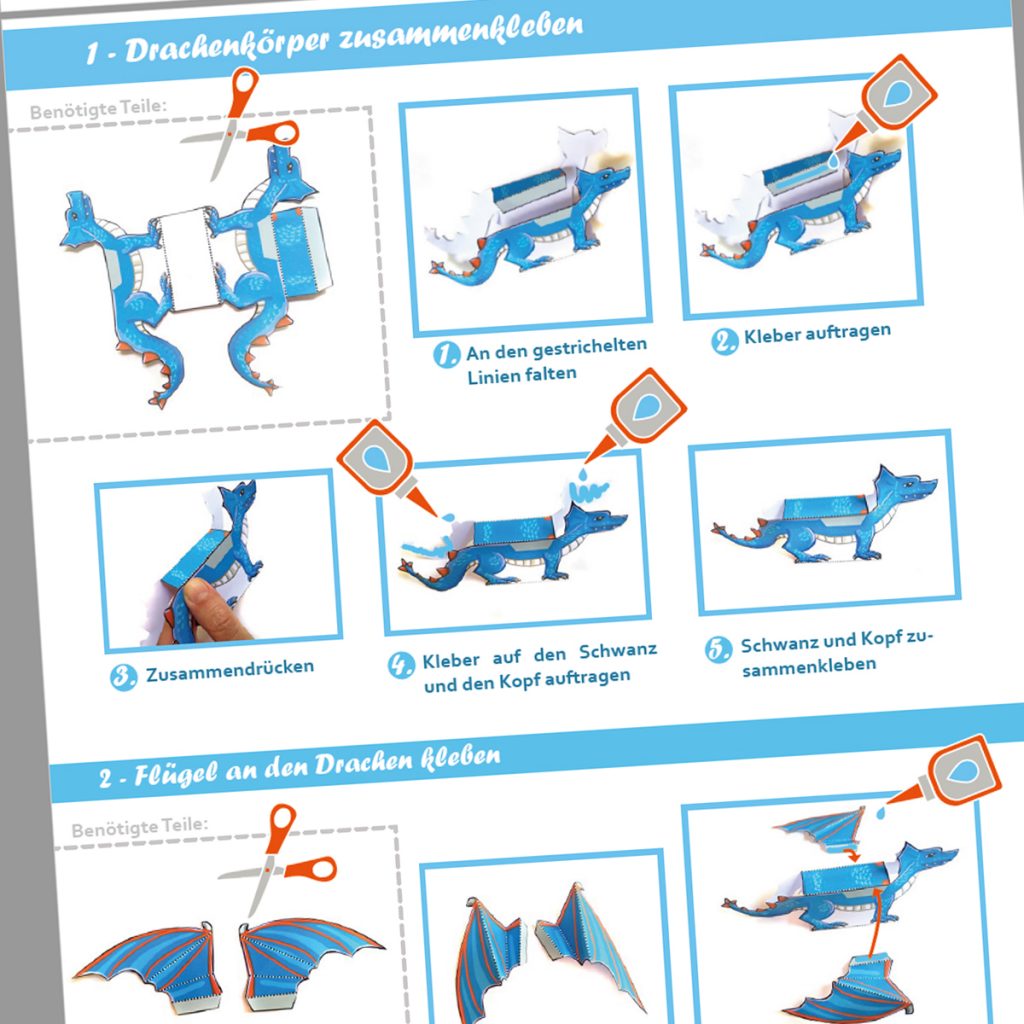 1 - Drachenkörper zusammenkleben

Benötigte Teile:

1. An den gestrichelten Linien falten

2. Kleber auftragen

3. Zusammendrücken

4. Kleber auf den Schwanz und den Kopf auftragen

5. Schwanz und Kopf zusammenkleben

2 - Flügel an den Drachen kleben

Benötigte Teile: