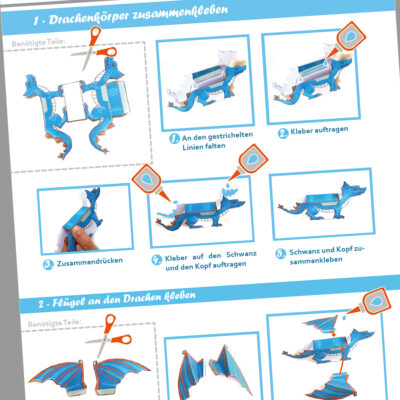 1 - Drachenkörper zusammenkleben

Benötigte Teile:

1. An den gestrichelten Linien falten

2. Kleber auftragen

3. Zusammendrücken

4. Kleber auf den Schwanz und den Kopf auftragen

5. Schwanz und Kopf zusammenkleben

2 - Flügel an den Drachen kleben

Benötigte Teile: